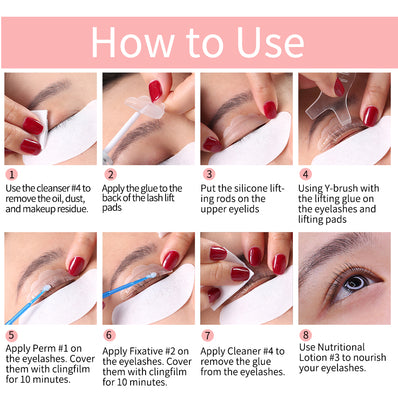 How to Use

1
Use the cleanser #4 to remove the oil, dust, and makeup residue.

2
Apply the glue to the back of the lash lift pads

3
Put the silicone lifting rods on the upper eyelids

4
Using Y-brush with the lifting glue on the eyelashes and lifting pads

5
Apply Perm #1 on the eyelashes. Cover them with clingfilm for 10 minutes.

6
Apply Fixative #2 on the eyelashes. Cover them with clingfilm for 10 minutes.

7
Apply Cleaner #4 to remove the glue from the eyelashes.

8
Use Nutritional Lotion #3 to nourish your eyelashes.